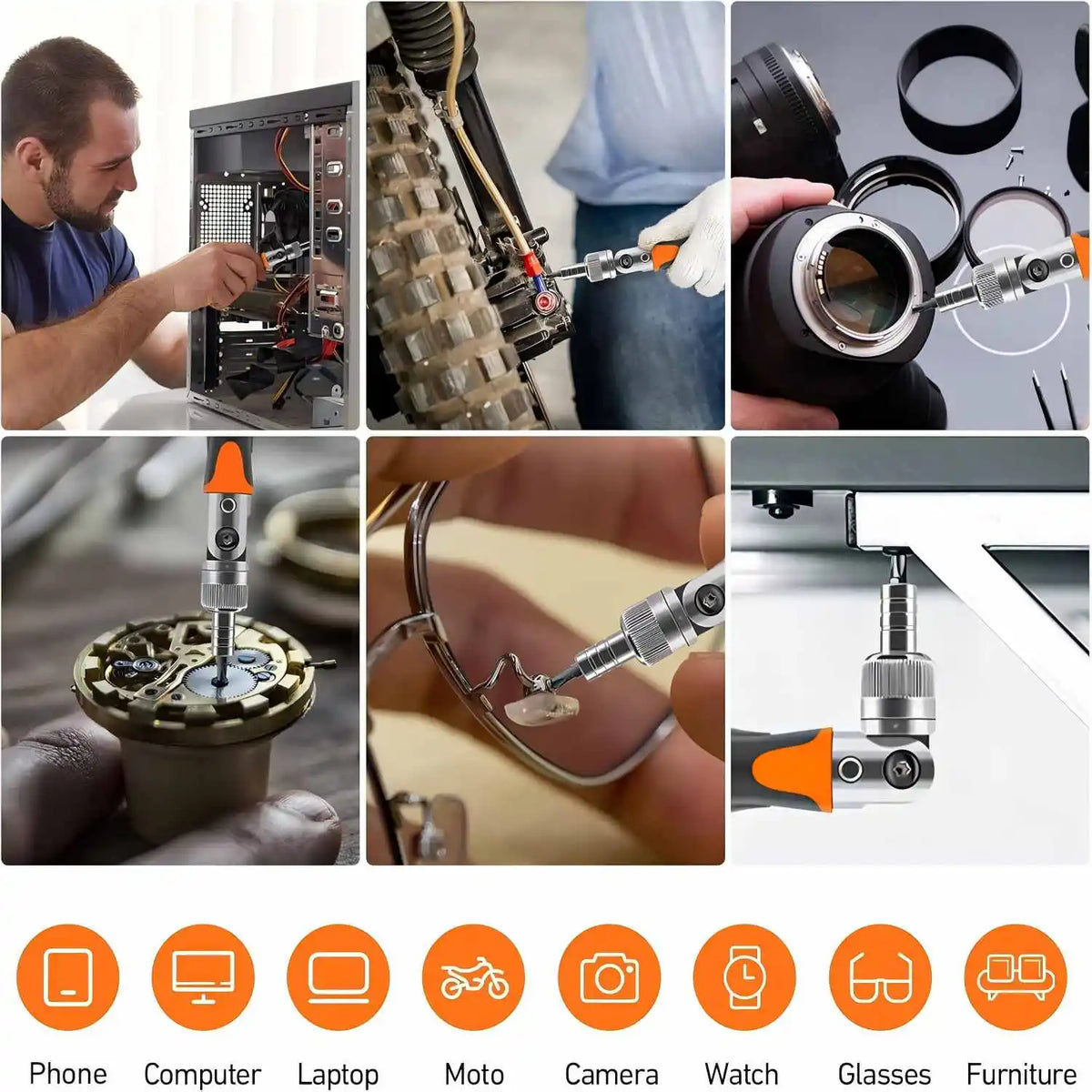 Phone Computer Laptop Moto Camera Watch Glasses Furniture